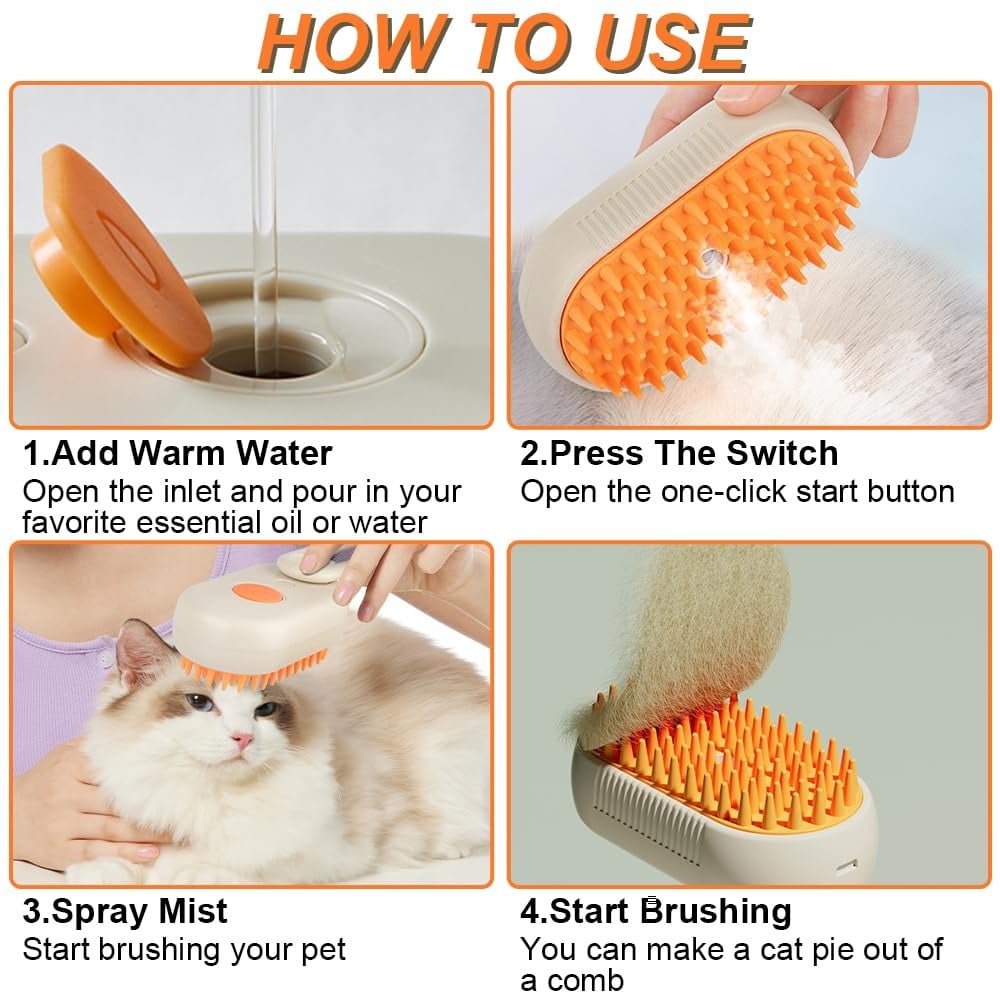 HOW TO USE

1.Add Warm Water
Open the inlet and pour in your favorite essential oil or water

2.Press The Switch
Open the one-click start button

3.Spray Mist
Start brushing your pet

4.Start Brushing
You can make a cat pie out of a comb