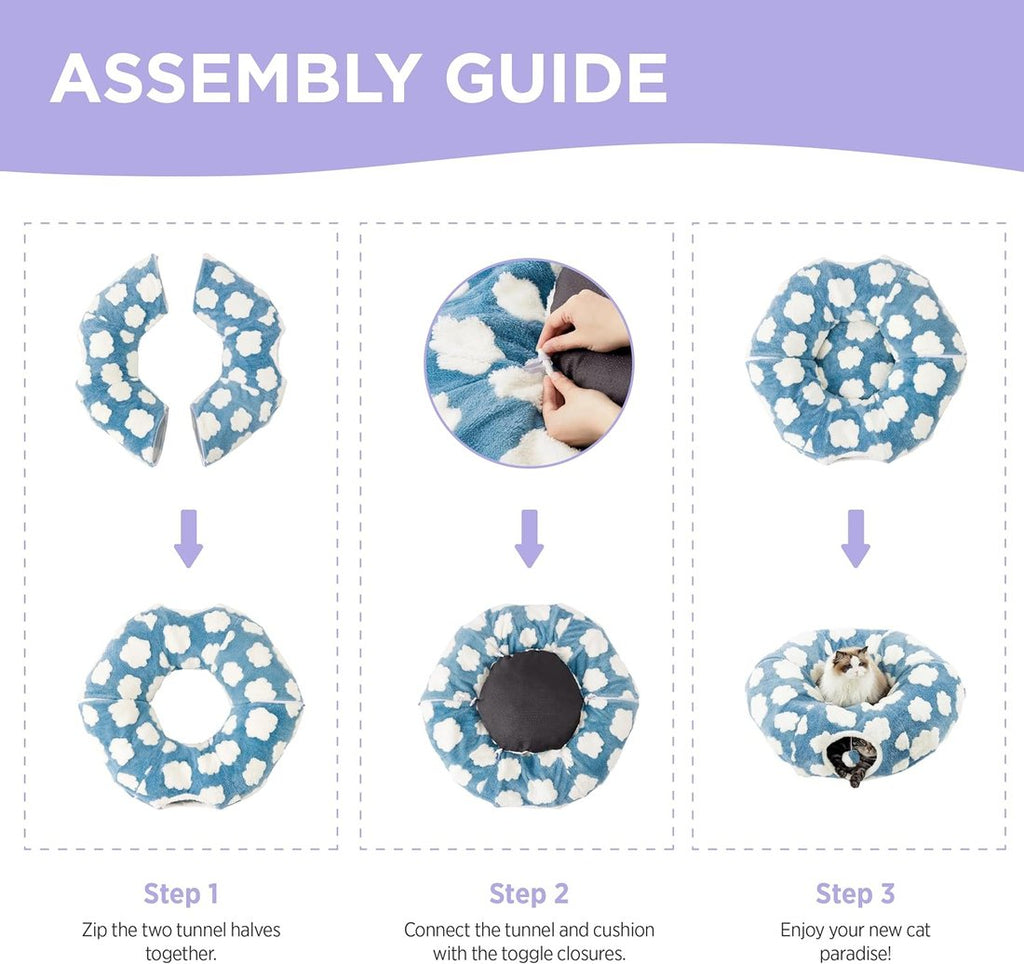 ASSEMBLY GUIDE

Step 1
Zip the two tunnel halves together.

Step 2
Connect the tunnel and cushion with the toggle closures.

Step 3
Enjoy your new cat paradise!