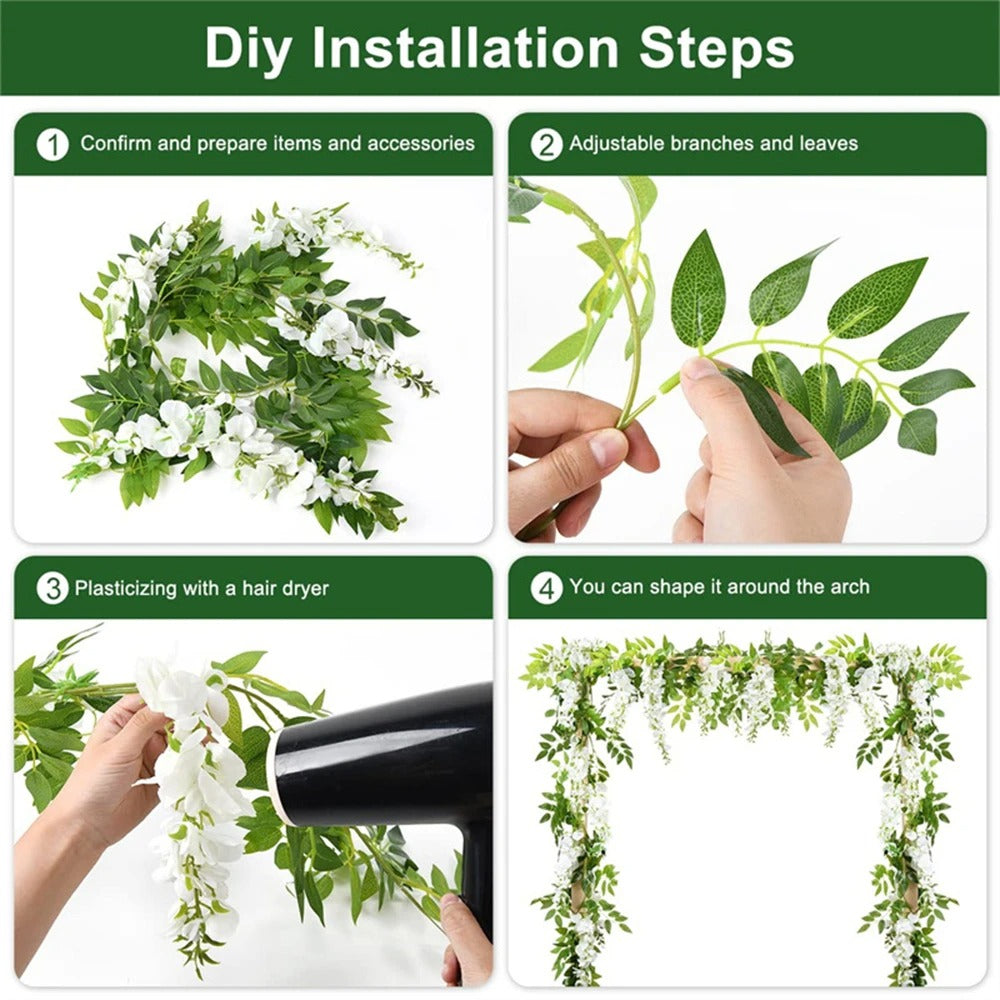 Diy Installation Steps

1 Confirm and prepare items and accessories

2 Adjustable branches and leaves

3 Plasticizing with a hair dryer

4 You can shape it around the arch